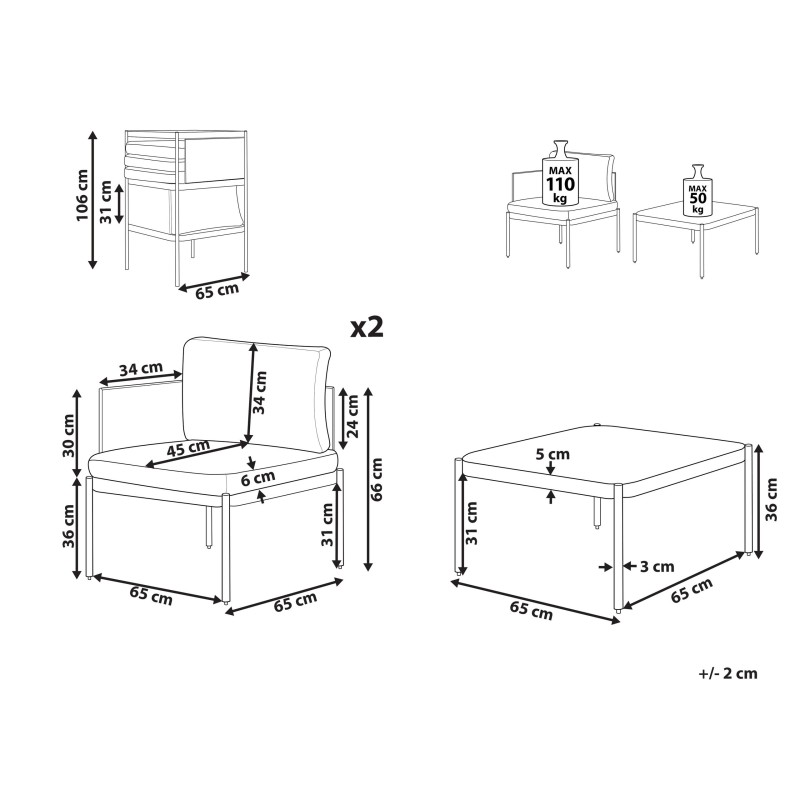 106 cm
31 cm
65 cm

MAX 110 kg
MAX 50 kg

x2
34 cm
34 cm
30 cm
45 cm
24 cm
6 cm
66 cm
36 cm
31 cm
65 cm
65 cm

5 cm
31 cm
36 cm
3 cm
65 cm
65 cm

+/- 2 cm