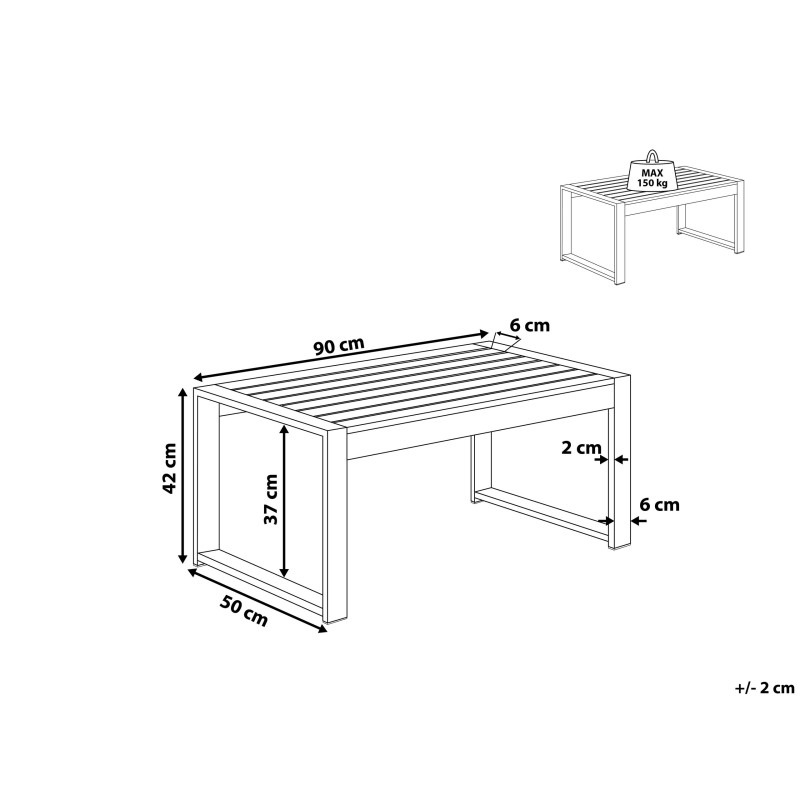 MAX
150 kg

90 cm
6 cm
42 cm
37 cm
2 cm
6 cm
50 cm

+/- 2 cm