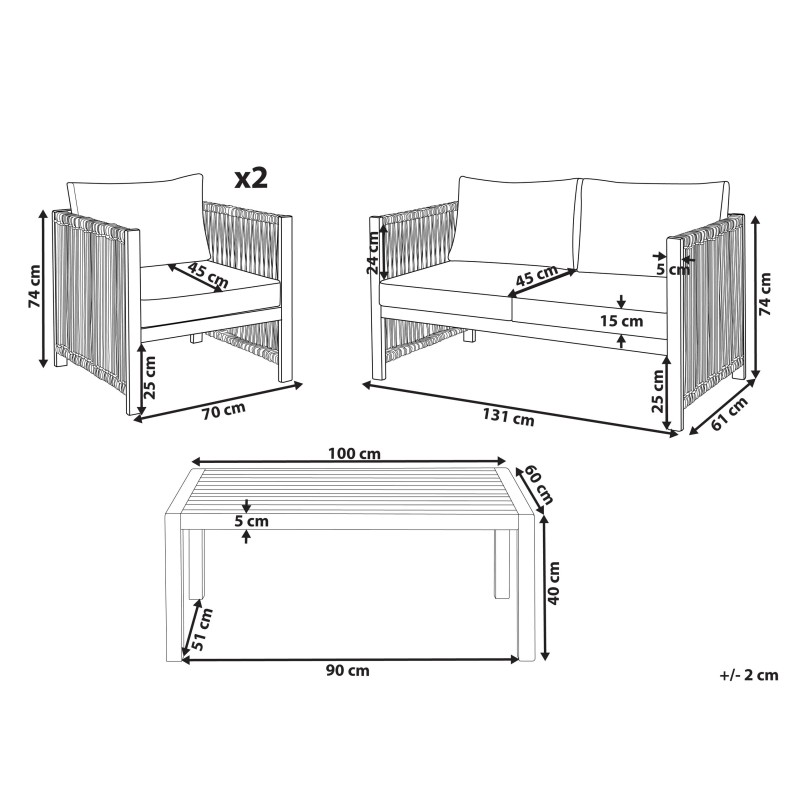 x2

74 cm
45 cm
25 cm
70 cm

24 cm
45 cm
5 cm
15 cm
74 cm
25 cm
131 cm
61 cm

100 cm
60 cm
5 cm
40 cm
51 cm
90 cm

+/- 2 cm