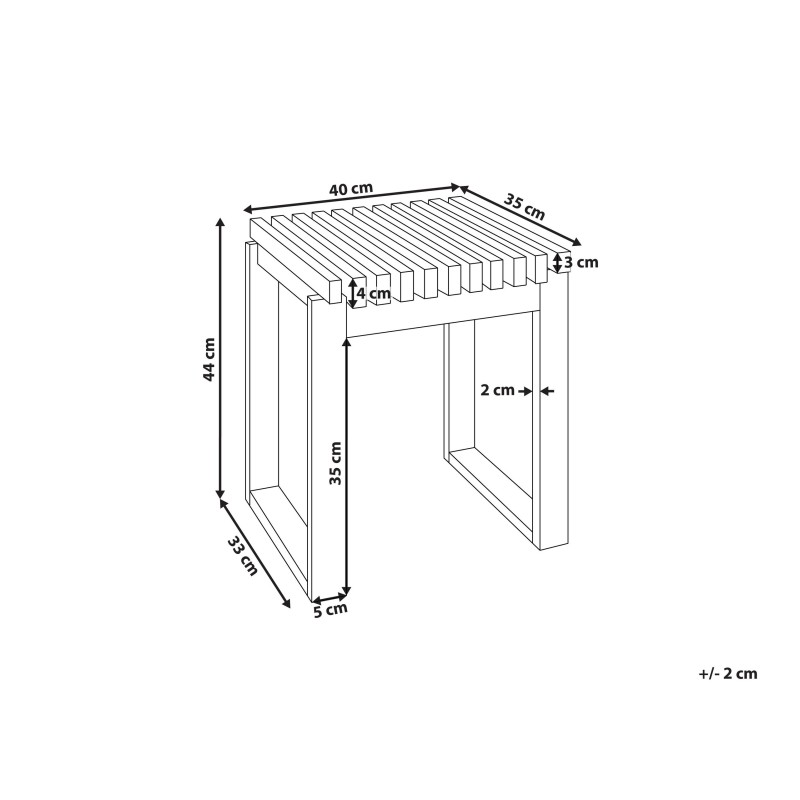 40 cm
35 cm
3 cm
4 cm
44 cm
2 cm
35 cm
33 cm
5 cm
+/- 2 cm