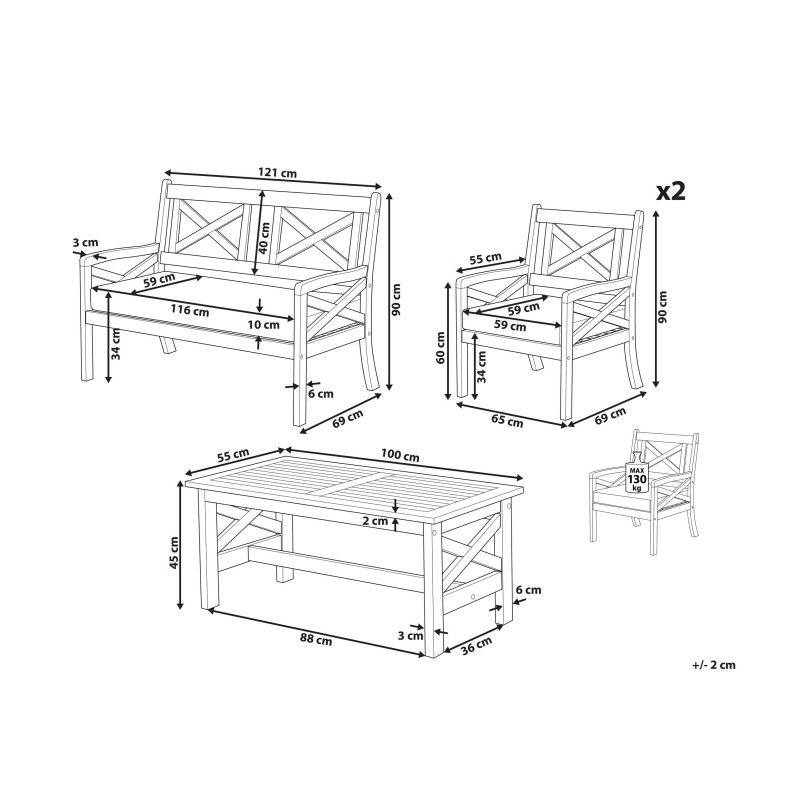 121 cm
3 cm
40 cm
59 cm
116 cm
10 cm
34 cm
90 cm
6 cm
69 cm

x2
55 cm
59 cm
59 cm
60 cm
34 cm
90 cm
65 cm
69 cm

55 cm
100 cm
2 cm
45 cm
6 cm
88 cm
3 cm
36 cm

MAX
130
kg

+/- 2 cm