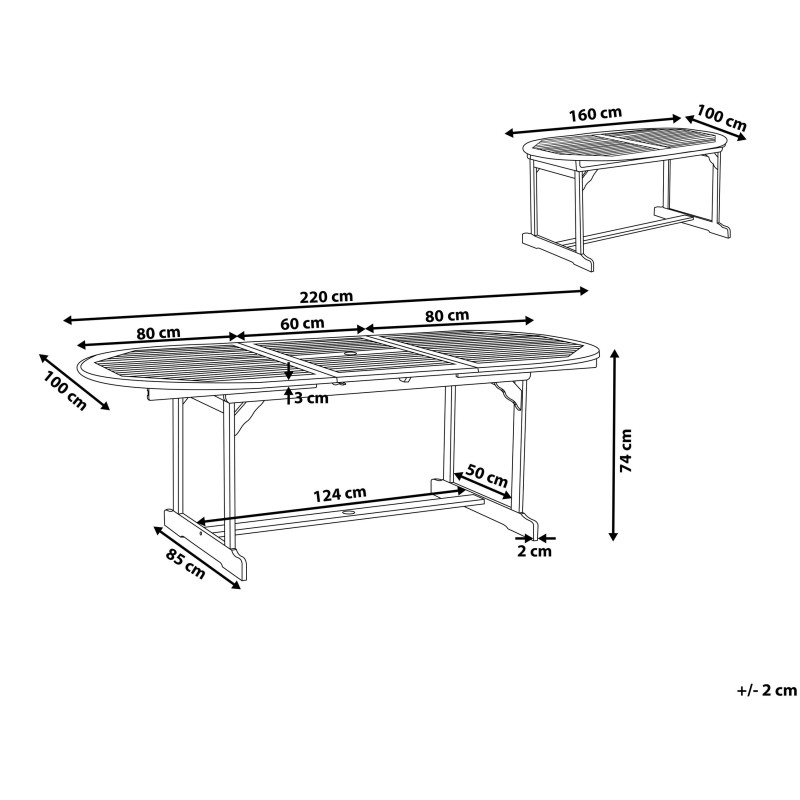 160 cm
100 cm

220 cm
80 cm
60 cm
80 cm
100 cm
3 cm
74 cm
50 cm
124 cm
2 cm
85 cm

+/- 2 cm