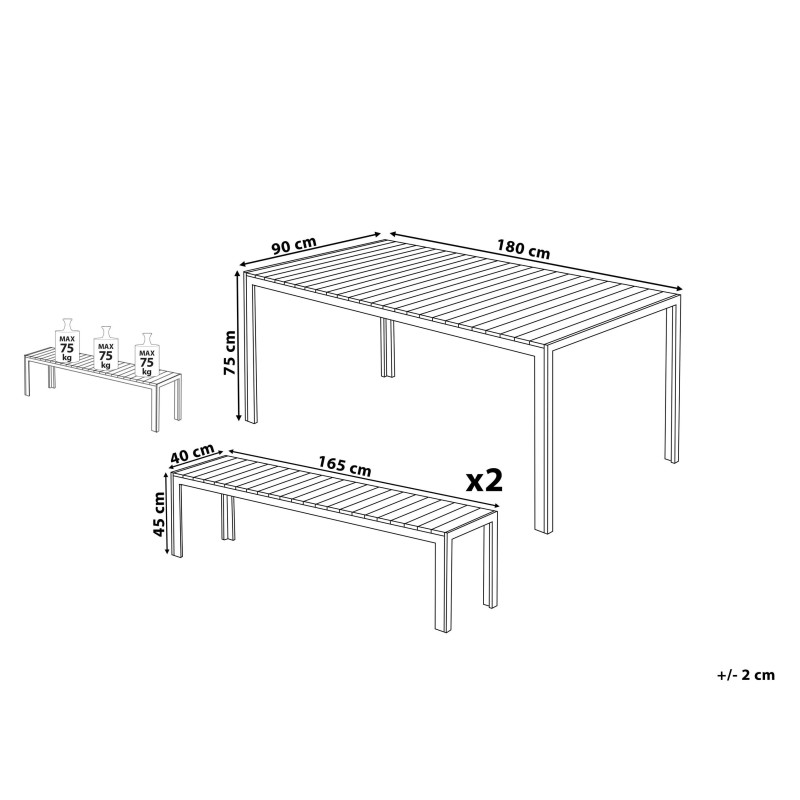 90 cm
180 cm
75 cm
MAX 75 kg
MAX 75 kg
MAX 75 kg
40 cm
165 cm
x2
45 cm
+/- 2 cm