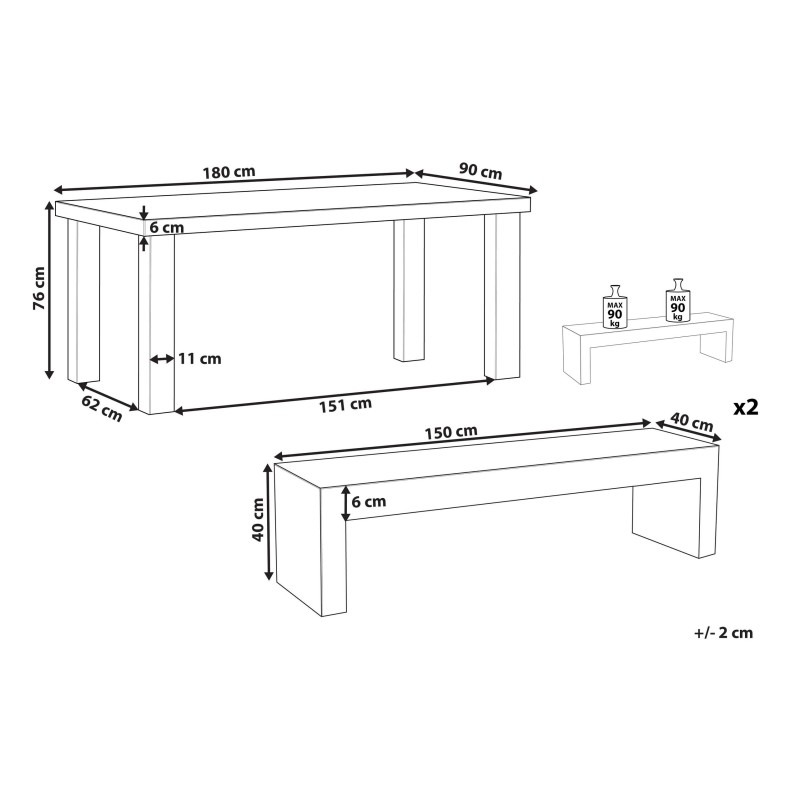 180 cm
90 cm
6 cm
76 cm
11 cm
62 cm
151 cm
MAX
90
kg
MAX
90
kg
x2
150 cm
40 cm
6 cm
40 cm
+/- 2 cm