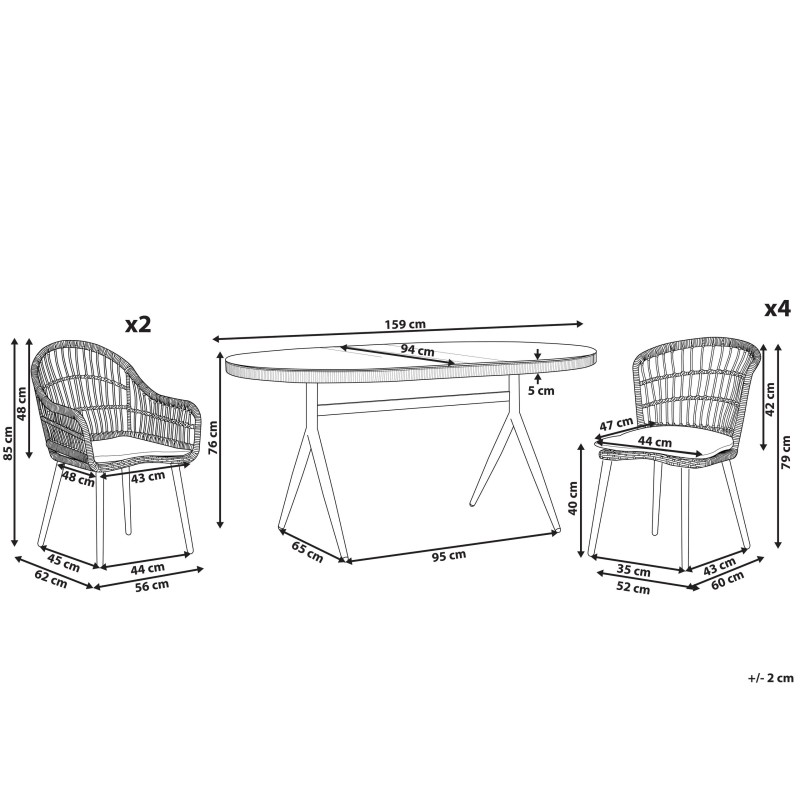 x2

85 cm
48 cm
48 cm
43 cm
45 cm
44 cm
62 cm
56 cm

159 cm
94 cm
5 cm
76 cm
65 cm
95 cm

x4

42 cm
79 cm
47 cm
44 cm
40 cm
35 cm
43 cm
52 cm
60 cm

+/- 2 cm