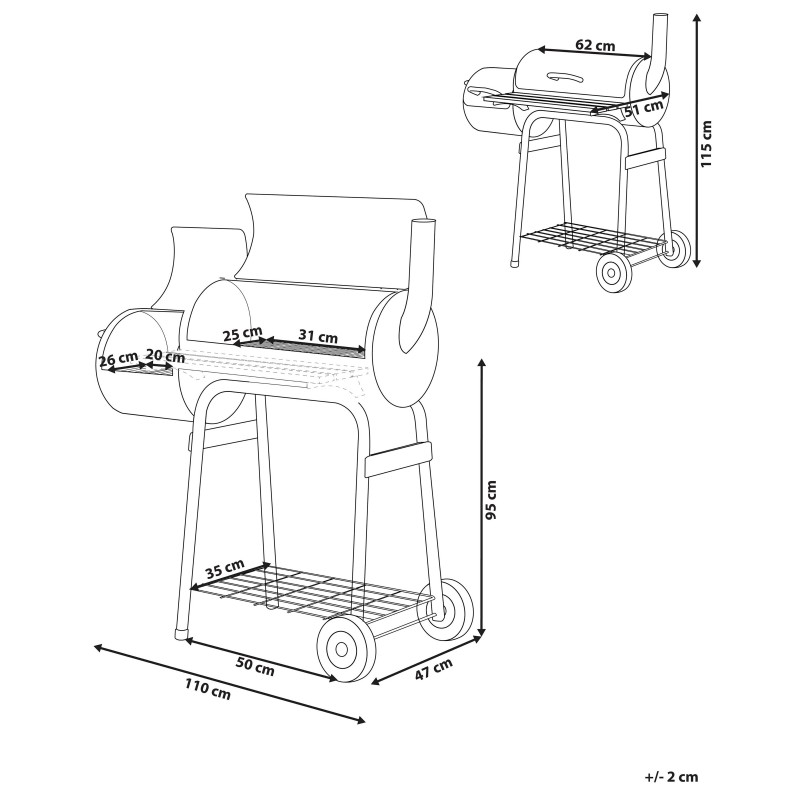 62 cm
51 cm
115 cm
25 cm
31 cm
26 cm
20 cm
95 cm
35 cm
50 cm
47 cm
110 cm
+/- 2 cm