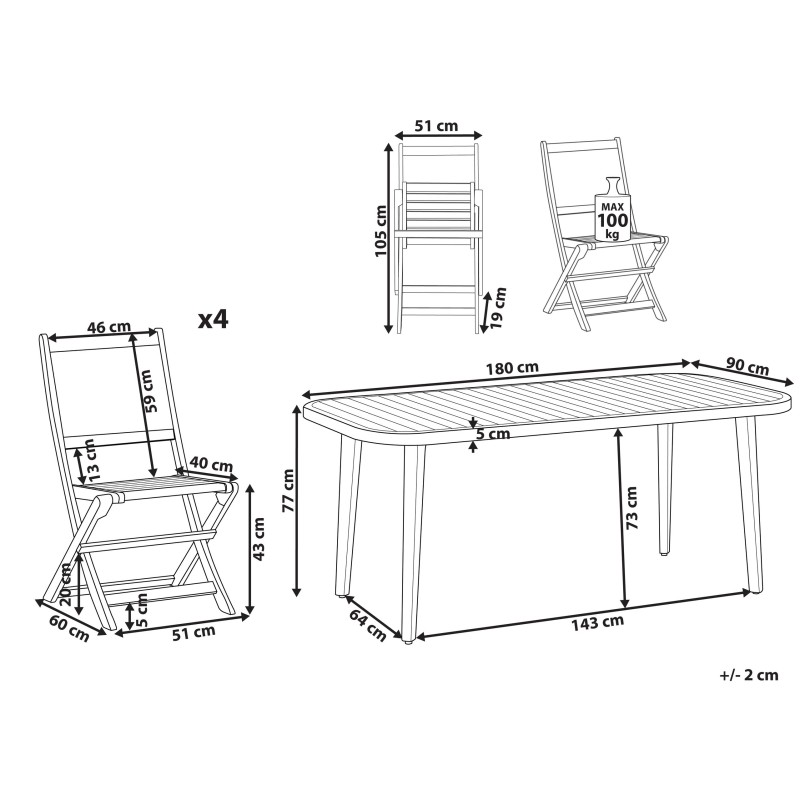 51 cm
105 cm
19 cm
MAX
100
kg
x4
46 cm
59 cm
13 cm
40 cm
43 cm
20 cm
5 cm
60 cm
51 cm
180 cm
90 cm
5 cm
77 cm
73 cm
64 cm
143 cm
+/- 2 cm