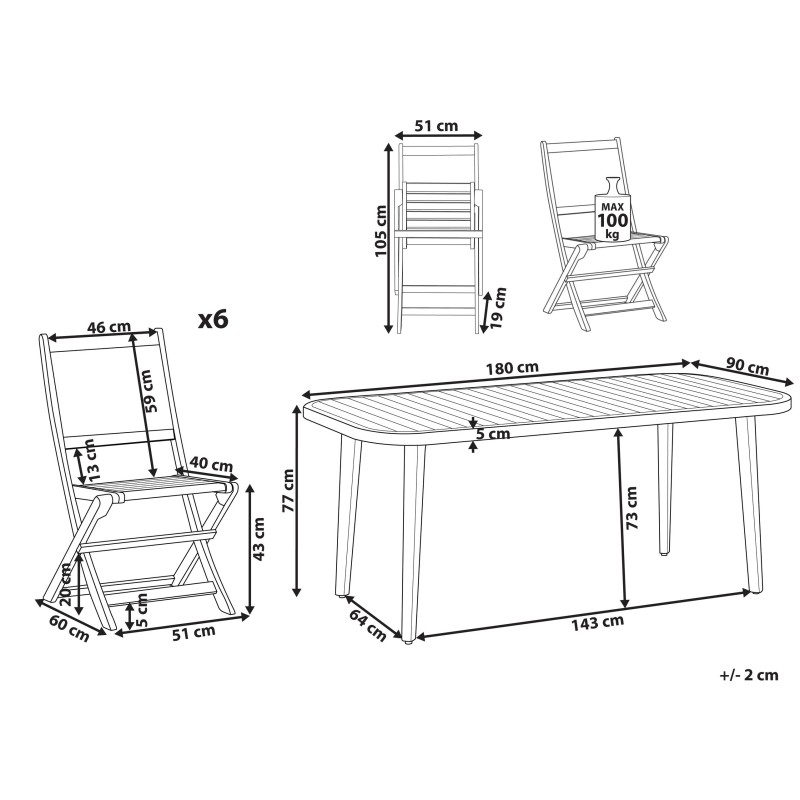 51 cm
105 cm
19 cm
MAX
100
kg
x6
46 cm
59 cm
13 cm
40 cm
43 cm
20 cm
5 cm
60 cm
51 cm
180 cm
90 cm
5 cm
77 cm
73 cm
64 cm
143 cm
+/- 2 cm