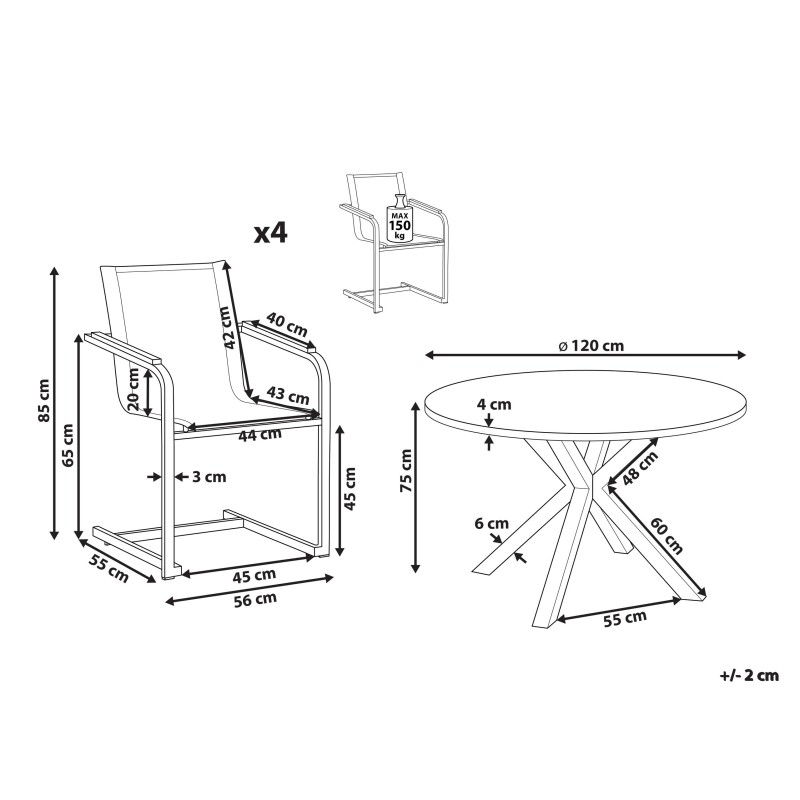 x4

MAX
150
kg

85 cm
65 cm
42 cm
40 cm
20 cm
43 cm
44 cm
3 cm
45 cm
55 cm
45 cm
56 cm

ø 120 cm
4 cm
75 cm
48 cm
6 cm
60 cm
55 cm

+/- 2 cm