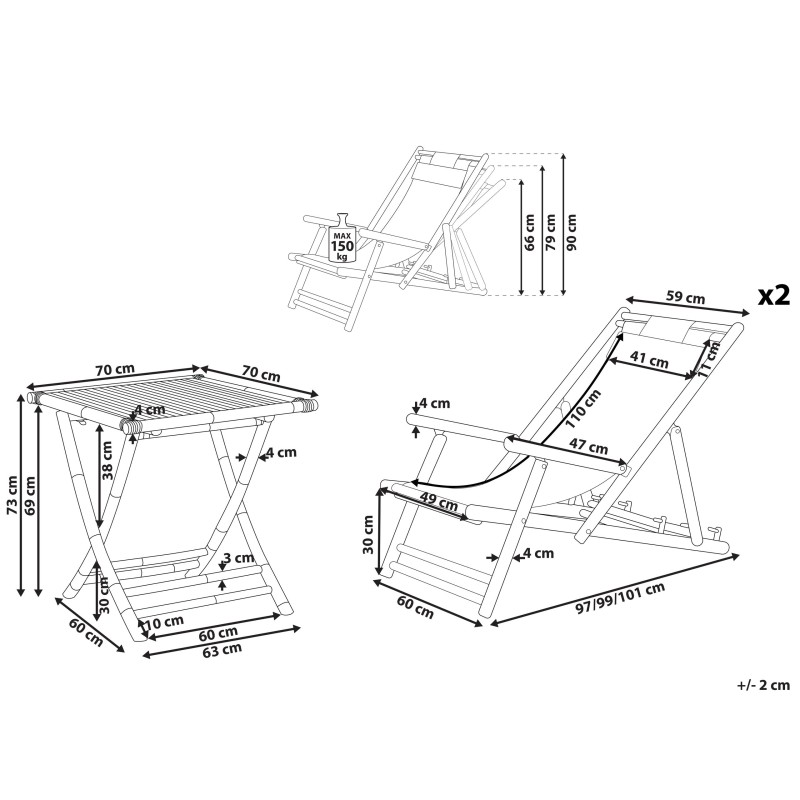 MAX
150
kg

66 cm
79 cm
90 cm

x2

59 cm
41 cm
11 cm
110 cm
4 cm
47 cm
49 cm
30 cm
4 cm
60 cm
97/99/101 cm

70 cm
70 cm
4 cm
38 cm
4 cm
73 cm
69 cm
3 cm
30 cm
10 cm
60 cm
60 cm
63 cm

+/- 2 cm