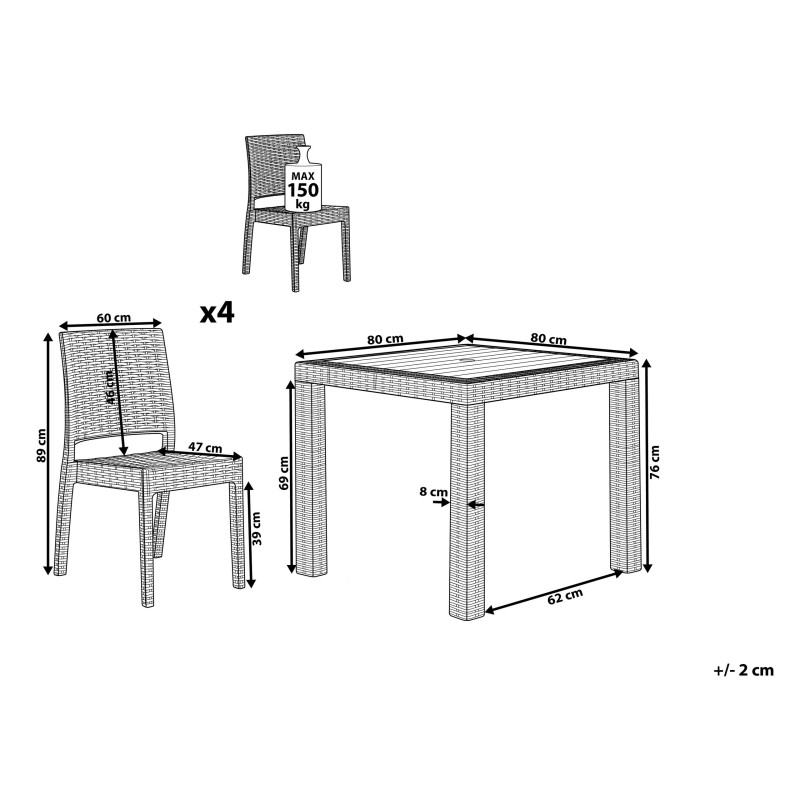 MAX
150
kg

x4

60 cm
46 cm
89 cm
47 cm
39 cm

80 cm
80 cm
69 cm
8 cm
76 cm
62 cm

+/- 2 cm