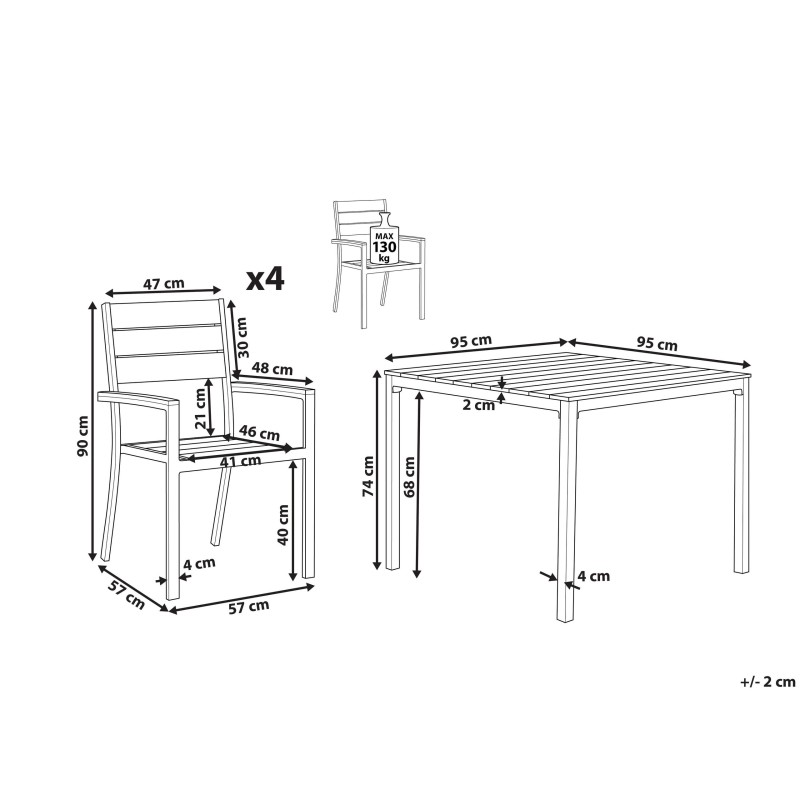 MAX
130
kg

x4

47 cm
30 cm
48 cm
21 cm
46 cm
41 cm
90 cm
40 cm
4 cm
57 cm
57 cm

95 cm
95 cm
2 cm
74 cm
68 cm
4 cm

+/- 2 cm