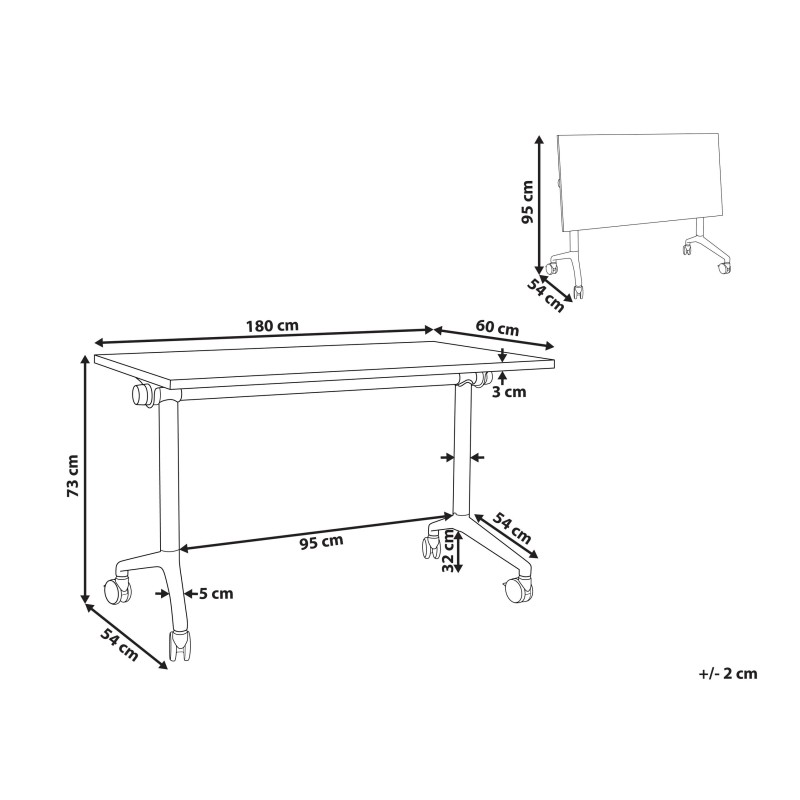 95 cm
54 cm
180 cm
60 cm
3 cm
73 cm
95 cm
54 cm
32 cm
5 cm
54 cm
+/- 2 cm