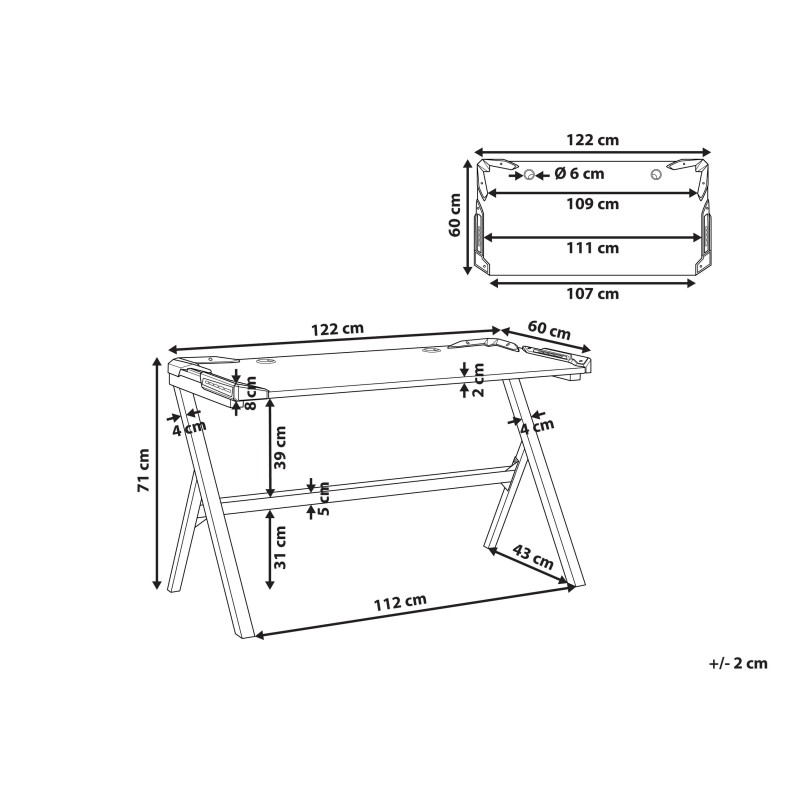 122 cm
Ø 6 cm
60 cm
109 cm
111 cm
107 cm

122 cm
60 cm
8 cm
2 cm
4 cm
4 cm
71 cm
39 cm
5 cm
31 cm
43 cm
112 cm

+/- 2 cm