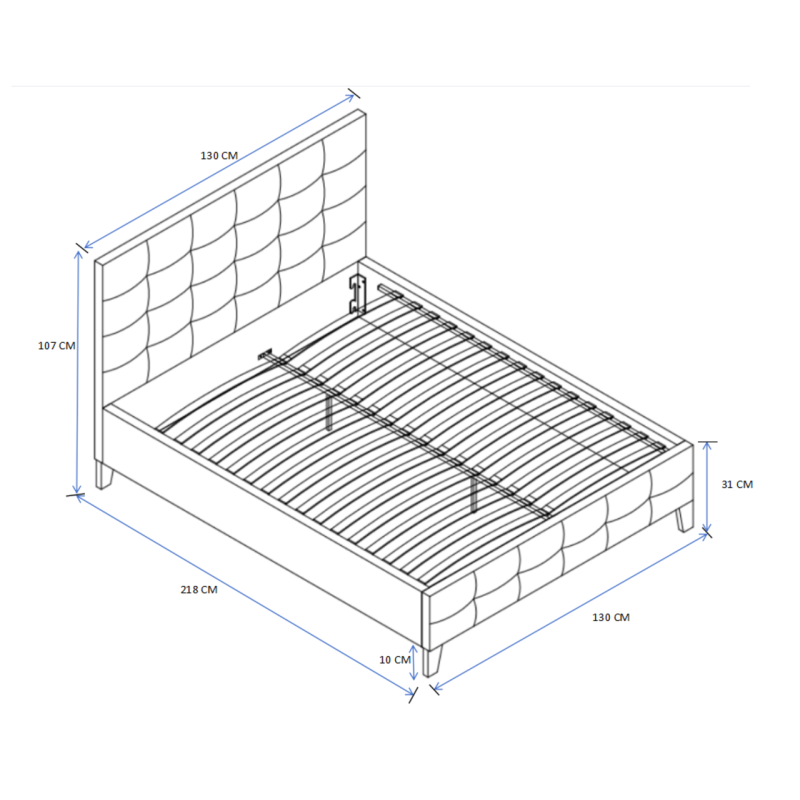 130 CM

107 CM

31 CM

218 CM

130 CM

10 CM