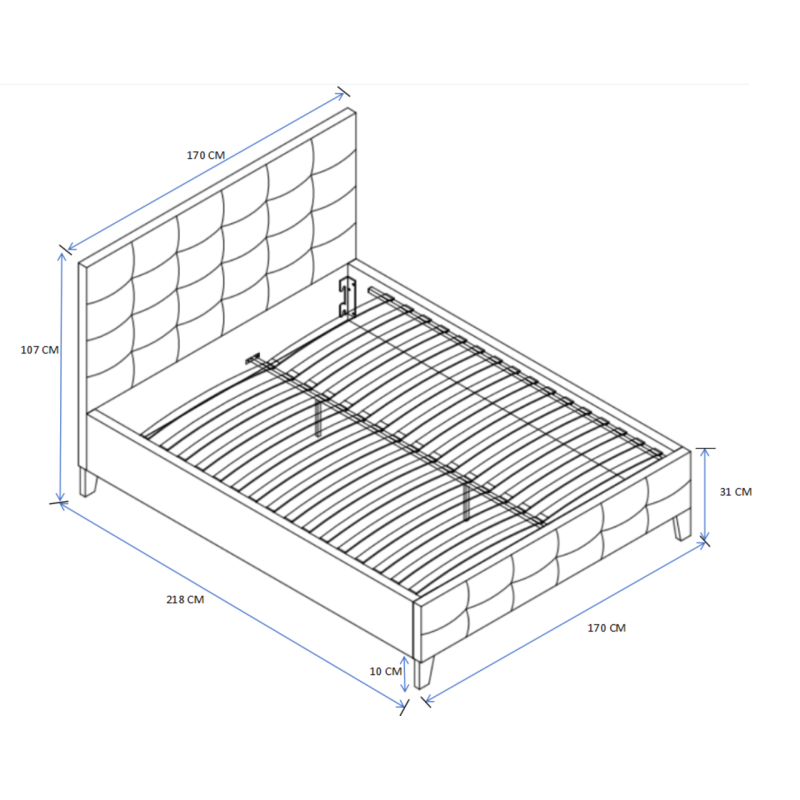 170 CM

107 CM

31 CM

218 CM

170 CM

10 CM