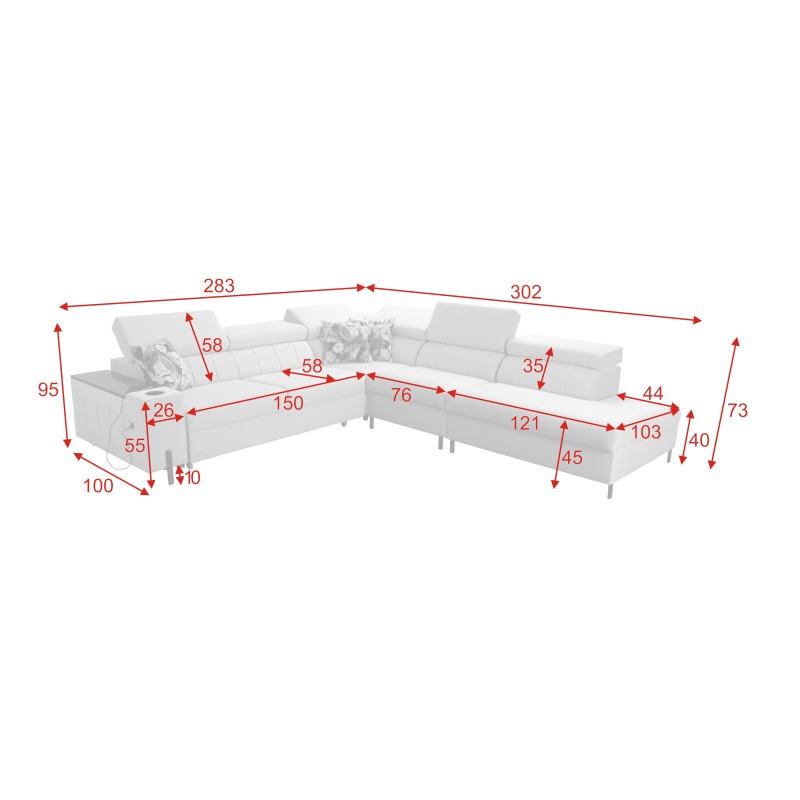 283
302
95
58
58
35
44
73
26
150
76
121
103
40
55
45
10
100