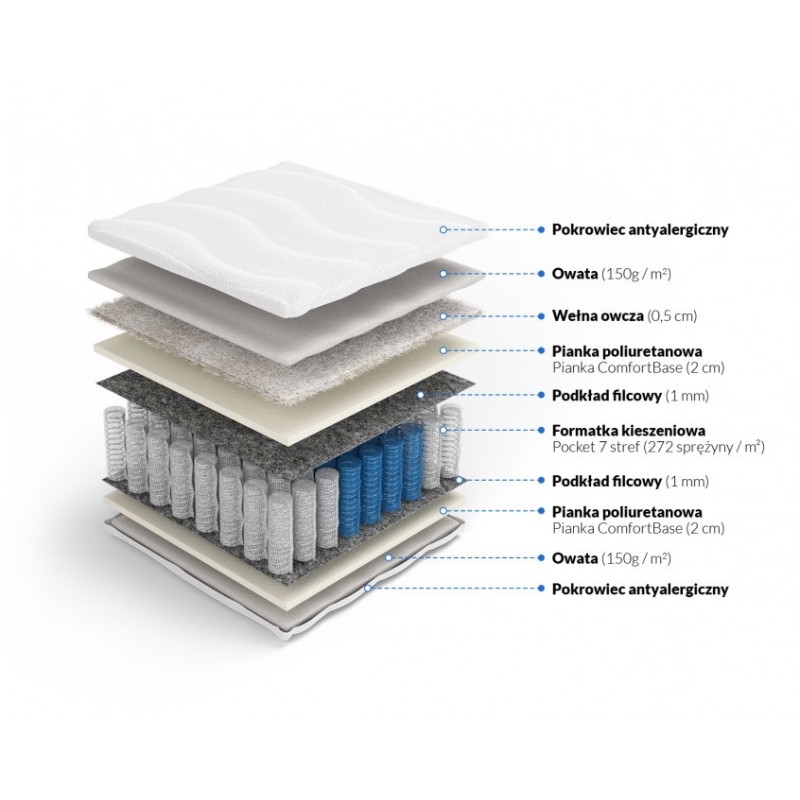 Pokrowiec antyalergiczny

Owata (150g / m²)

Wełna owcza (0,5 cm)

Pianka poliuretanowa
Pianka ComfortBase (2 cm)

Podkład filcowy (1 mm)

Formatka kieszeniowa
Pocket 7 stref (272 sprężyny / m²)

Podkład filcowy (1 mm)

Pianka poliuretanowa
Pianka ComfortBase (2 cm)

Owata (150g / m²)

Pokrowiec antyalergiczny