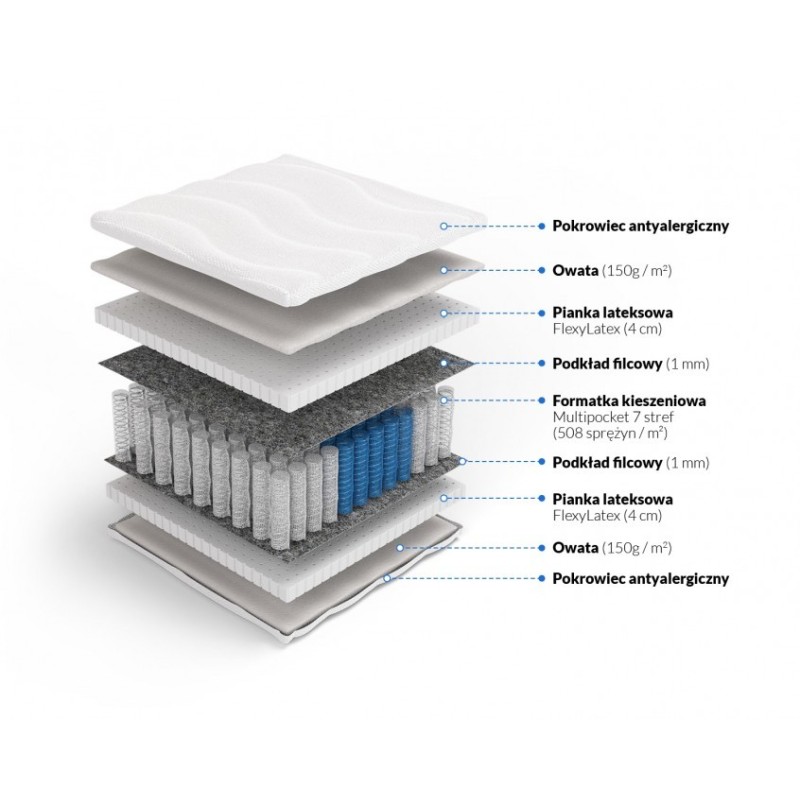 Pokrowiec antyalergiczny

Owata (150g / m²)

Pianka lateksowa
FlexyLatex (4 cm)

Podkład filcowy (1 mm)

Formatka kieszeniowa
Multipocket 7 stref
(508 sprężyn / m²)

Podkład filcowy (1 mm)

Pianka lateksowa
FlexyLatex (4 cm)

Owata (150g / m²)

Pokrowiec antyalergiczny