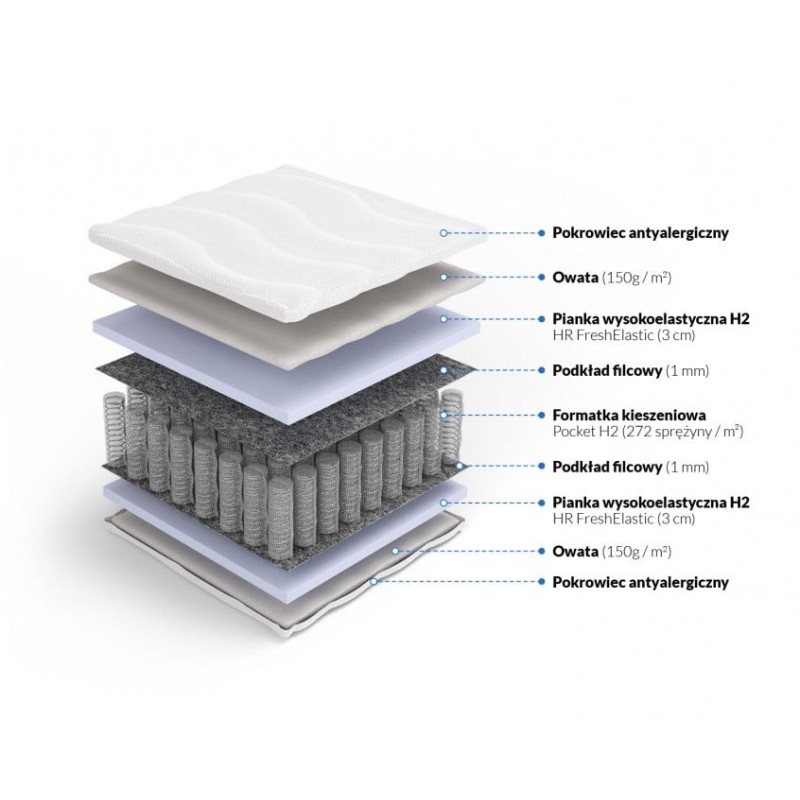 Pokrowiec antyalergiczny

Owata (150g / m²)

Pianka wysokoelastyczna H2
HR FreshElastic (3 cm)

Podkład filcowy (1 mm)

Formatka kieszeniowa
Pocket H2 (272 sprężyny / m²)

Podkład filcowy (1 mm)

Pianka wysokoelastyczna H2
HR FreshElastic (3 cm)

Owata (150g / m²)

Pokrowiec antyalergiczny