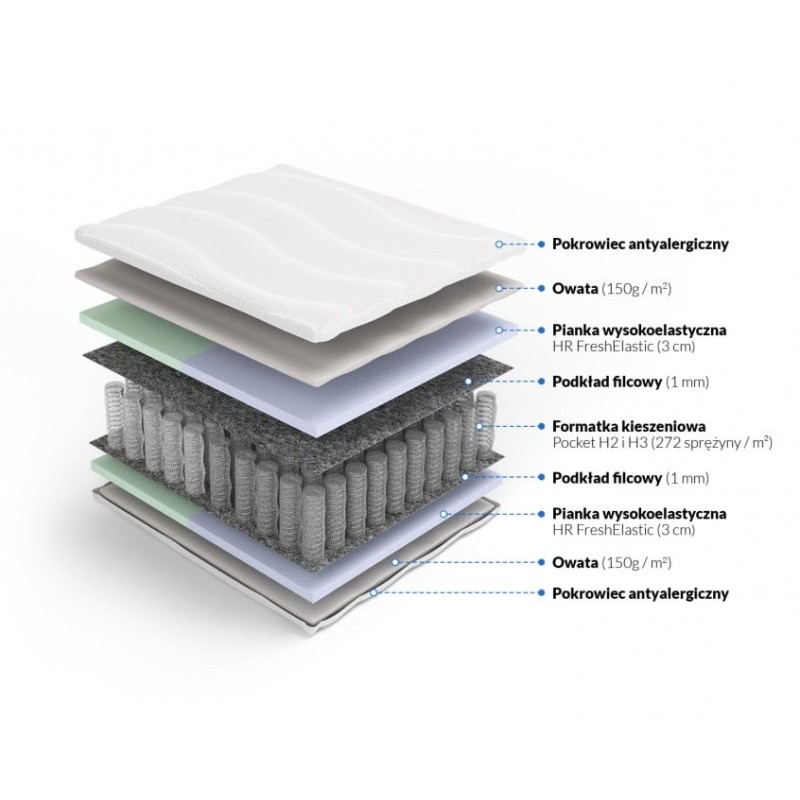 Pokrowiec antyalergiczny

Owata (150g / m²)

Pianka wysokoelastyczna
HR FreshElastic (3 cm)

Podkład filcowy (1 mm)

Formatka kieszeniowa
Pocket H2 i H3 (272 sprężyny / m²)

Podkład filcowy (1 mm)

Pianka wysokoelastyczna
HR FreshElastic (3 cm)

Owata (150g / m²)

Pokrowiec antyalergiczny